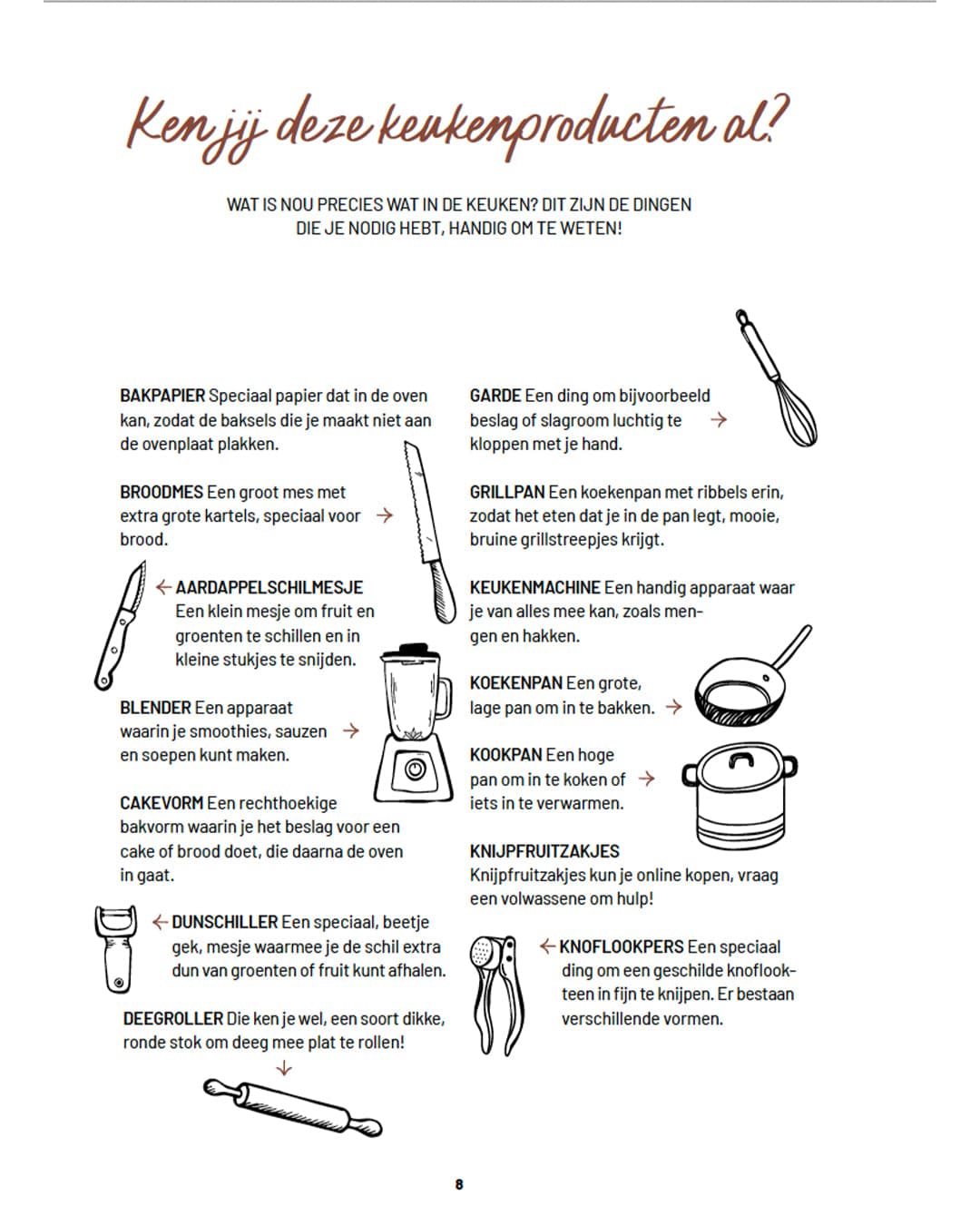 Ken jij deze keukenproducten al?

WAT IS NOU PRECIES WAT IN DE KEUKEN? DIT ZIJN DE DINGEN DIE JE NODIG HEBT, HANDIG OM TE WETEN!

BAKPAPIER Speciaal papier dat in de oven kan, zodat de baksels die je maakt niet aan de ovenplaat plakken.

BROODMES Een groot mes met extra grote kartels, speciaal voor brood. →

← AARDAPPELSCHILMESJE Een klein mesje om fruit en groenten te schillen en in kleine stukjes te snijden.

BLENDER Een apparaat waarin je smoothies, sauzen en soepen kunt maken. →

CAKEVORM Een rechthoekige bakvorm waarin je het beslag voor een cake of brood doet, die daarna de oven in gaat.

← DUNSCHILLER Een speciaal, beetje gek, mesje waarmee je de schil extra dun van groenten of fruit kunt afhalen.

DEEGROLLER Die ken je wel, een soort dikke, ronde stok om deeg mee plat te rollen!
↓

GARDE Een ding om bijvoorbeeld beslag of slagroom luchtig te kloppen met je hand. →

GRILLPAN Een koekenpan met ribbels erin, zodat het eten dat je in de pan legt, mooie, bruine grillstreepjes krijgt.

KEUKENMACHINE Een handig apparaat waar je van alles mee kan, zoals mengen en hakken.

KOEKENPAN Een grote, lage pan om in te bakken. →

KOOKPAN Een hoge pan om in te koken of iets in te verwarmen. →

KNIJPFRUITZAKJES Knijpfruitzakjes kun je online kopen, vraag een volwassene om hulp!

← KNOFLOOKPERS Een speciaal ding om een geschilde knoflookteen in fijn te knijpen. Er bestaan verschillende vormen.

8