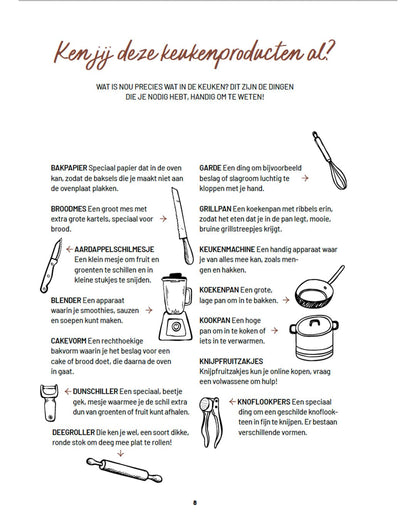 Ken jij deze keukenproducten al?

WAT IS NOU PRECIES WAT IN DE KEUKEN? DIT ZIJN DE DINGEN DIE JE NODIG HEBT, HANDIG OM TE WETEN!

BAKPAPIER Speciaal papier dat in de oven kan, zodat de baksels die je maakt niet aan de ovenplaat plakken.

BROODMES Een groot mes met extra grote kartels, speciaal voor brood. →

← AARDAPPELSCHILMESJE Een klein mesje om fruit en groenten te schillen en in kleine stukjes te snijden.

BLENDER Een apparaat waarin je smoothies, sauzen en soepen kunt maken. →

CAKEVORM Een rechthoekige bakvorm waarin je het beslag voor een cake of brood doet, die daarna de oven in gaat.

← DUNSCHILLER Een speciaal, beetje gek, mesje waarmee je de schil extra dun van groenten of fruit kunt afhalen.

DEEGROLLER Die ken je wel, een soort dikke, ronde stok om deeg mee plat te rollen!
↓

GARDE Een ding om bijvoorbeeld beslag of slagroom luchtig te kloppen met je hand. →

GRILLPAN Een koekenpan met ribbels erin, zodat het eten dat je in de pan legt, mooie, bruine grillstreepjes krijgt.

KEUKENMACHINE Een handig apparaat waar je van alles mee kan, zoals mengen en hakken.

KOEKENPAN Een grote, lage pan om in te bakken. →

KOOKPAN Een hoge pan om in te koken of iets in te verwarmen. →

KNIJPFRUITZAKJES Knijpfruitzakjes kun je online kopen, vraag een volwassene om hulp!

← KNOFLOOKPERS Een speciaal ding om een geschilde knoflookteen in fijn te knijpen. Er bestaan verschillende vormen.

8